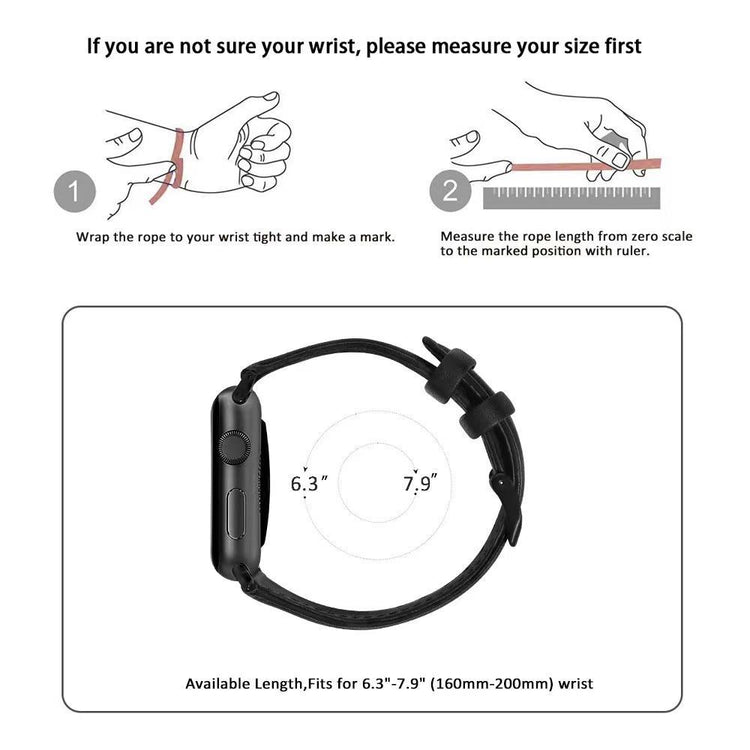 If you are not sure your wrist, please measure your size first

1

Wrap the rope to your wrist tight and make a mark.

2

Measure the rope length from zero scale to the marked position with ruler.

6.3"

7.9"

Available Length,Fits for 6.3"-7.9" (160mm-200mm) wrist